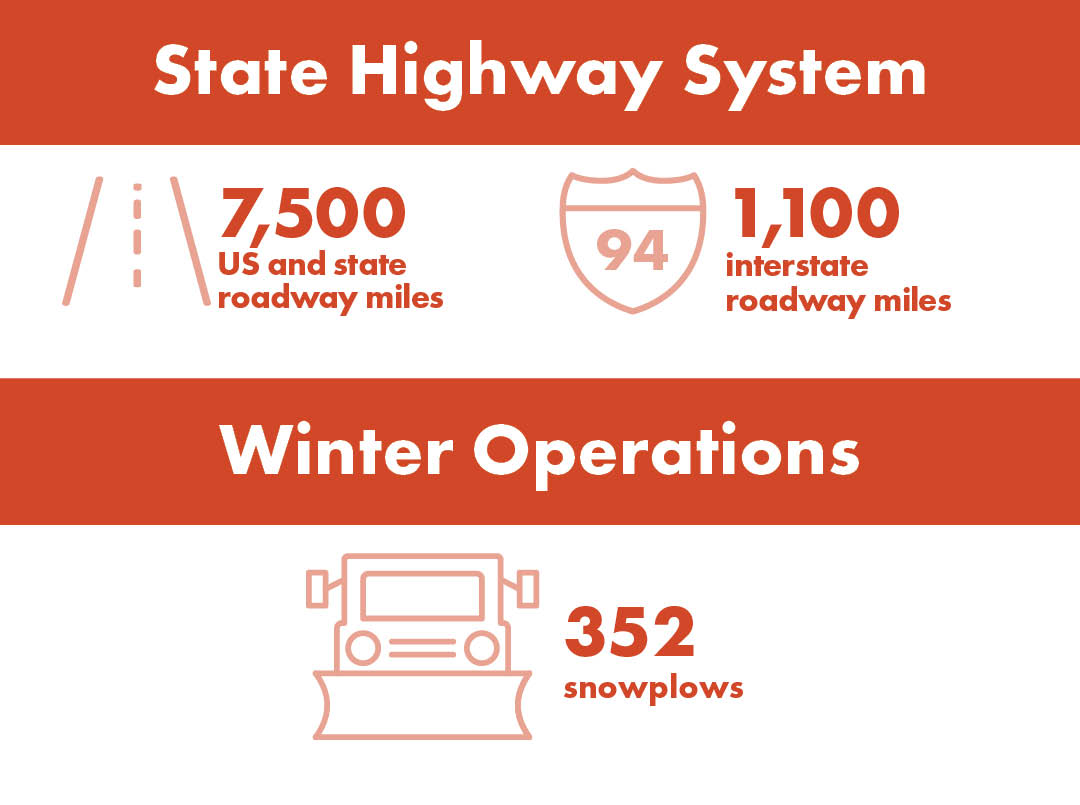 State Highway System

7,500
US and state roadway miles

94

1,100
interstate roadway miles

Winter Operations

352
snowplows